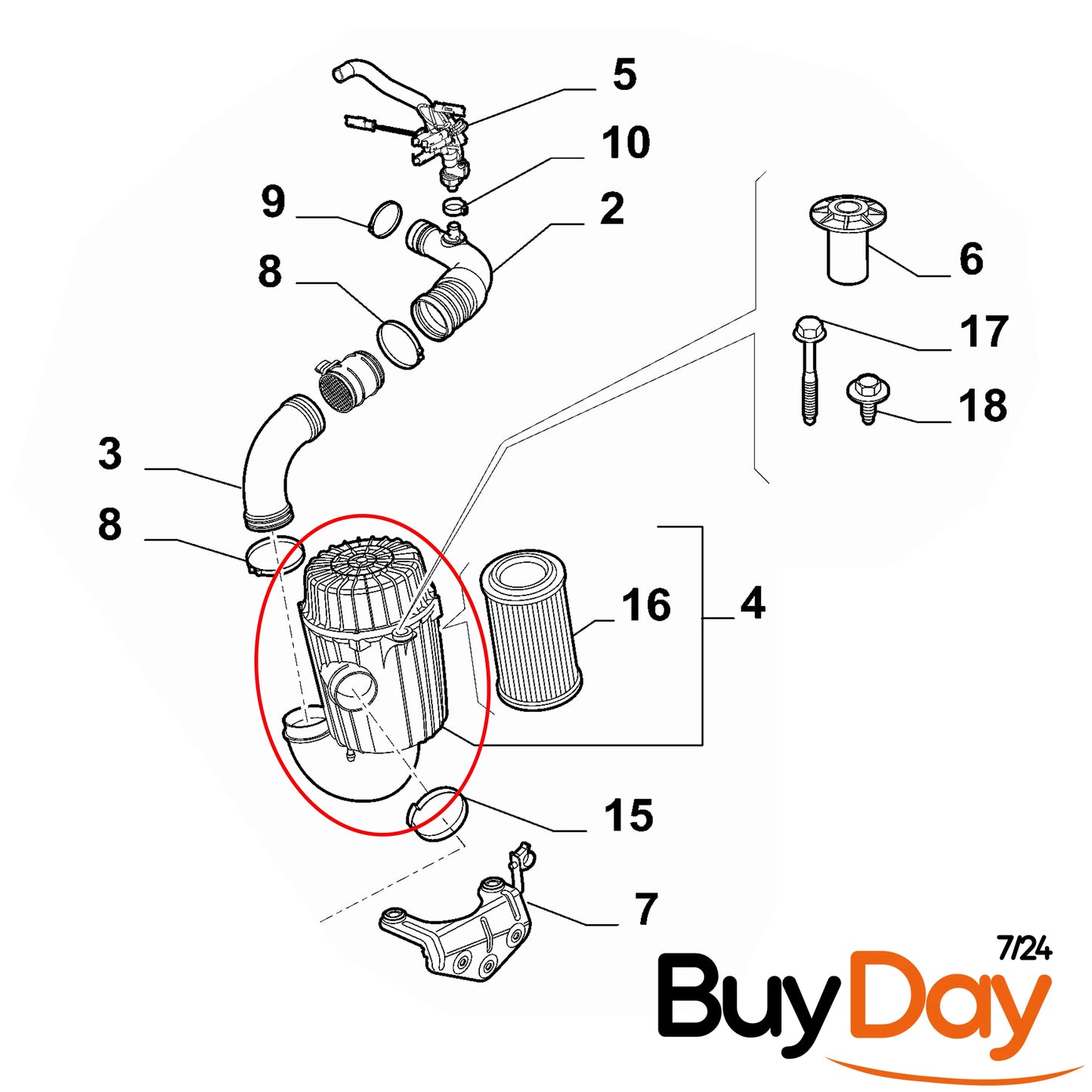 5
10
9
2
8
6
17
18
3
8
16
4
15
7
7/24
BuyDay